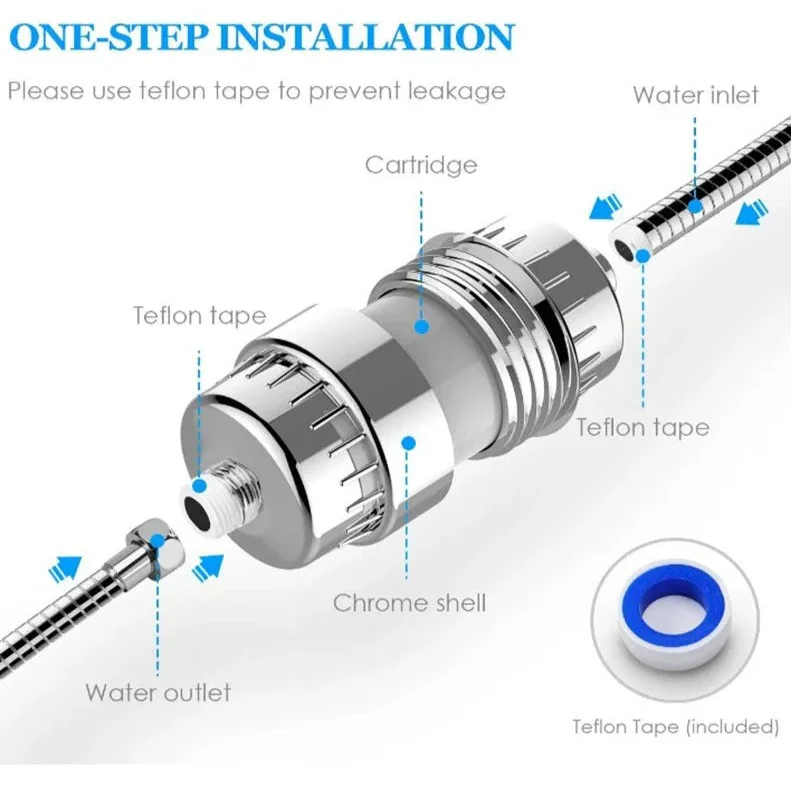 ONE-STEP INSTALLATION

Please use teflon tape to prevent leakage

Water inlet

Cartridge

Teflon tape

Teflon tape

Chrome shell

Water outlet

Teflon Tape (included)