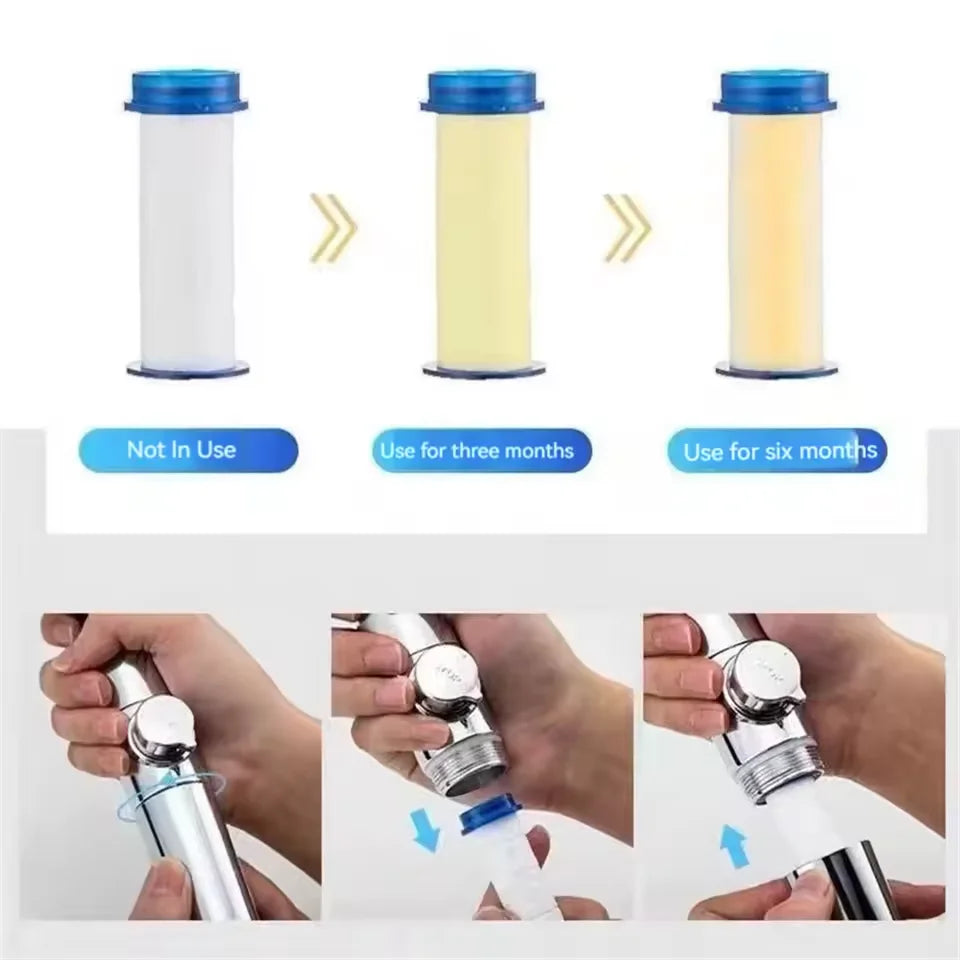 Not In Use

Use for three months

Use for six months